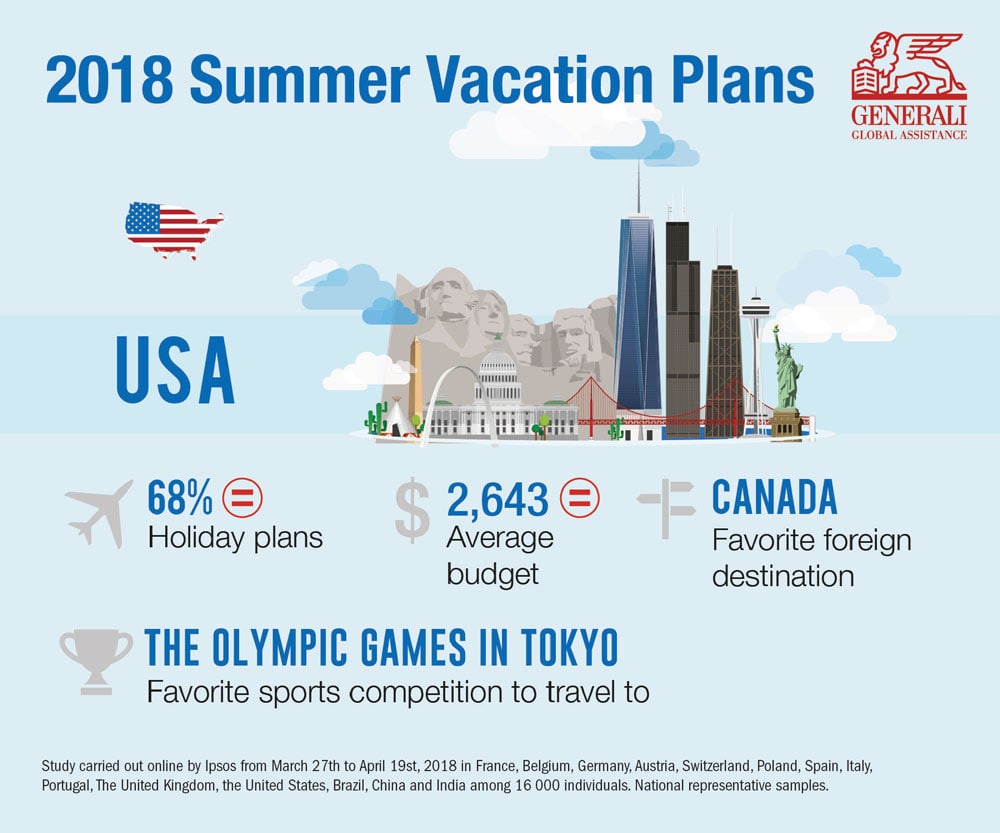 2018 Summer Vacation Plans

GENERALI
GLOBAL ASSISTANCE

USA

68% =
Holiday plans

$ 2,643 =
Average budget

CANADA
Favorite foreign destination

THE OLYMPIC GAMES IN TOKYO
Favorite sports competition to travel to

Study carried out online by Ipsos from March 27th to April 19st, 2018 in France, Belgium, Germany, Austria, Switzerland, Poland, Spain, Italy, Portugal, The United Kingdom, the United States, Brazil, China and India among 16 000 individuals. National representative samples.